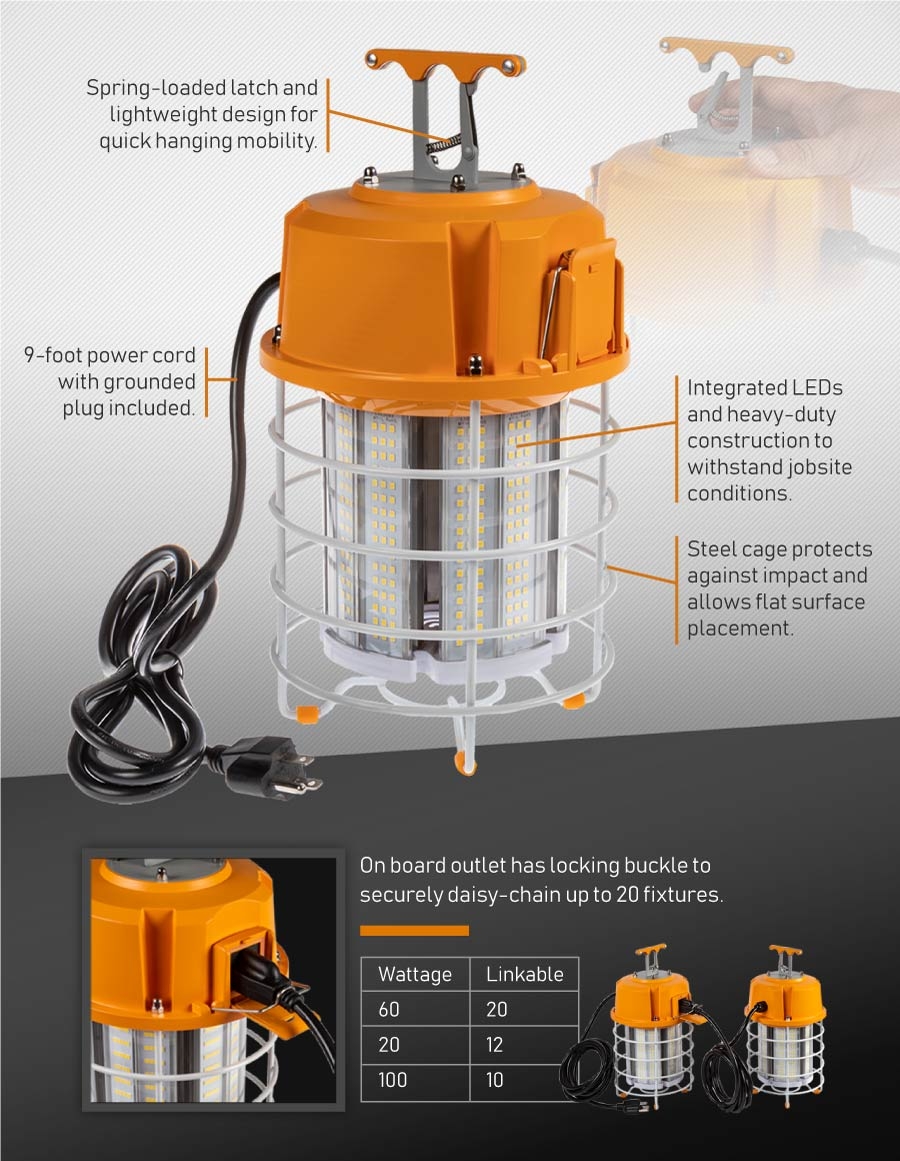 Spring-loaded latch and lightweight design for quick hanging mobility.

9-foot power cord with grounded plug included.

Integrated LEDs and heavy-duty construction to withstand jobsite conditions.

Steel cage protects against impact and allows flat surface placement.

On board outlet has locking buckle to securely daisy-chain up to 20 fixtures.

| Wattage | Linkable |
|---|---|
| 60 | 20 |
| 20 | 12 |
| 100 | 10 |